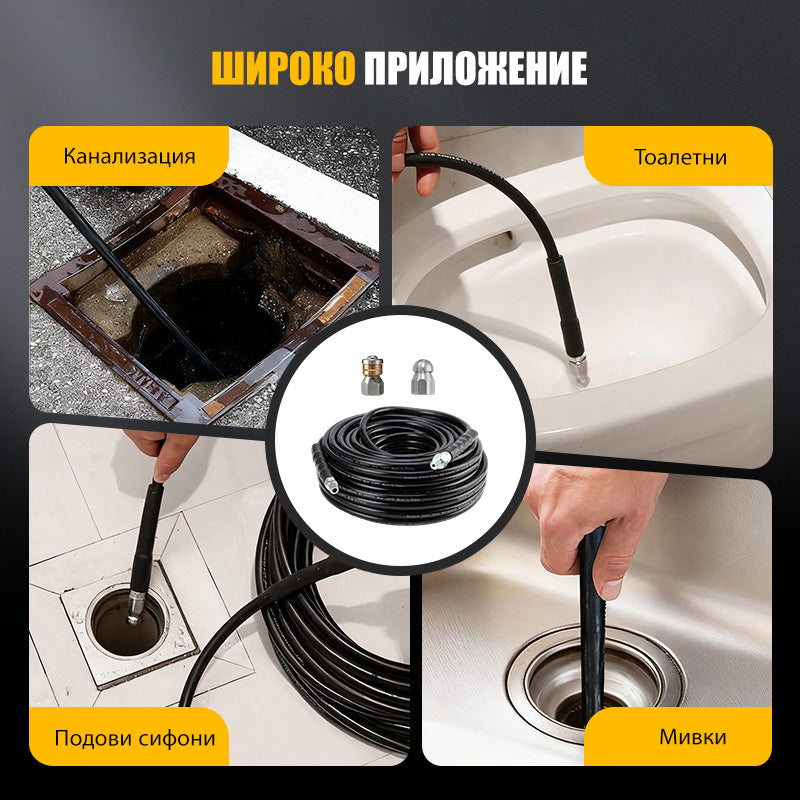 ШИРОКО ПРИЛОЖЕНИЕ

Канализация

Тоалетни

Подови сифони

Мивки