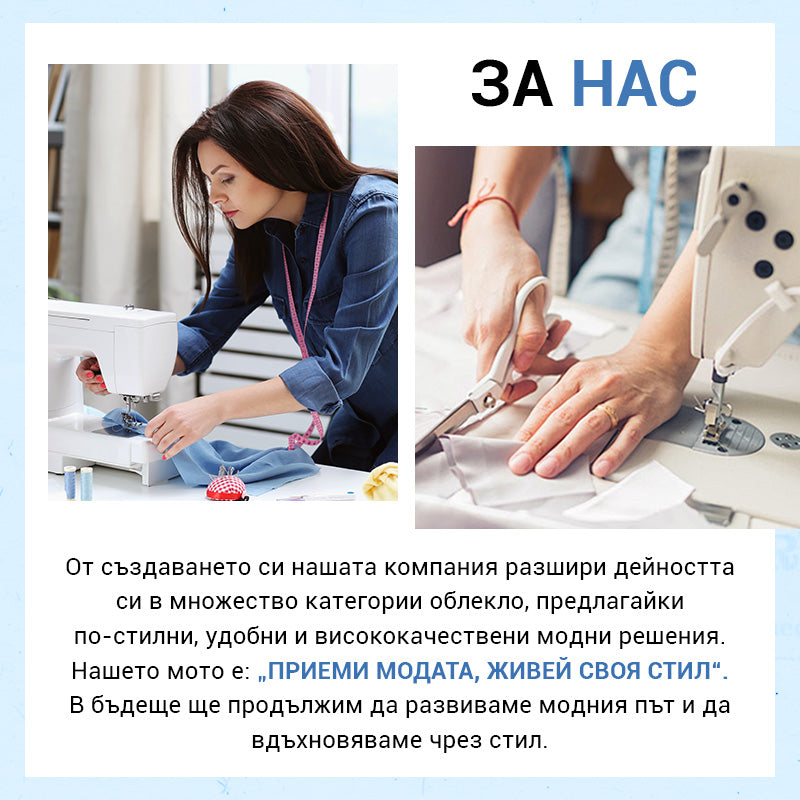 ЗА НАС

От създаването си нашата компания разшири дейността си в множество категории облекло, предлагайки по-стилни, удобни и висококачествени модни решения. Нашето мото е: „ПРИЕМИ МОДАТА, ЖИВЕЙ СВОЯ СТИЛ“. В бъдеще ще продължим да развиваме модния път и да вдъхновяваме чрез стил.